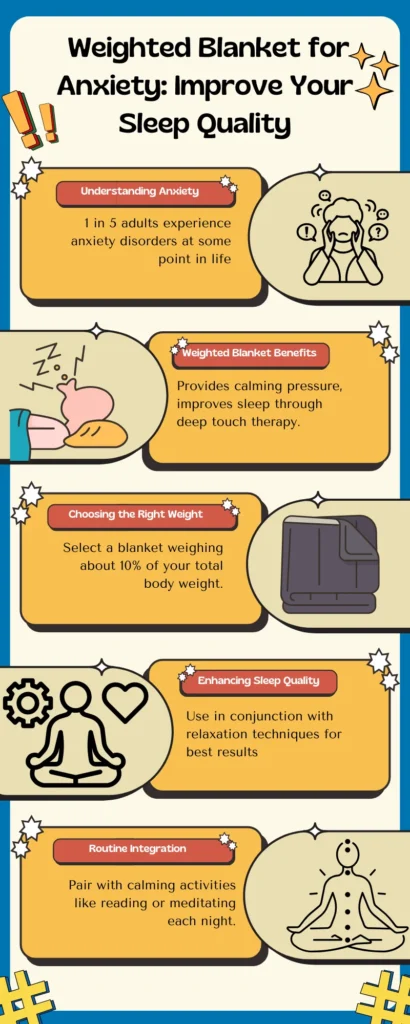 Weighted Blanket for Anxiety: Improve Your Sleep Quality

Understanding Anxiety

1 in 5 adults experience anxiety disorders at some point in life

Weighted Blanket Benefits

Provides calming pressure, improves sleep through deep touch therapy.

Choosing the Right Weight

Select a blanket weighing about 10% of your total body weight.

Enhancing Sleep Quality

Use in conjunction with relaxation techniques for best results

Routine Integration

Pair with calming activities like reading or meditating each night.